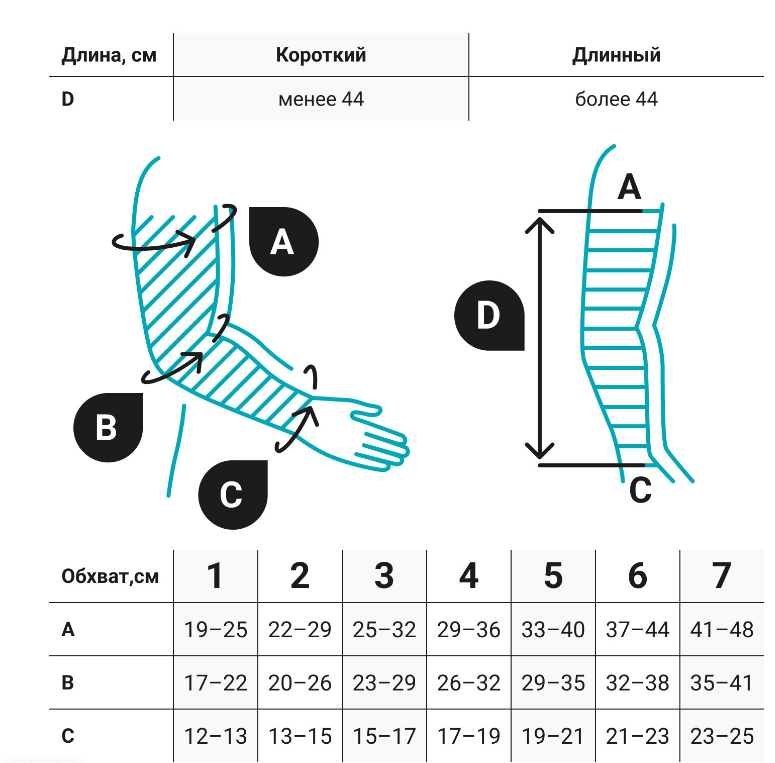 | Длина, см | Короткий | Длинный |
|---|---|---|
| D | менее 44 | более 44 |

A
B
C

A
D
C

| Обхват,см | 1 | 2 | 3 | 4 | 5 | 6 | 7 |
|---|---|---|---|---|---|---|---|
| A | 19–25 | 22–29 | 25–32 | 29–36 | 33–40 | 37–44 | 41–48 |
| B | 17–22 | 20–26 | 23–29 | 26–32 | 29–35 | 32–38 | 35–41 |
| C | 12–13 | 13–15 | 15–17 | 17–19 | 19–21 | 21–23 | 23–25 |